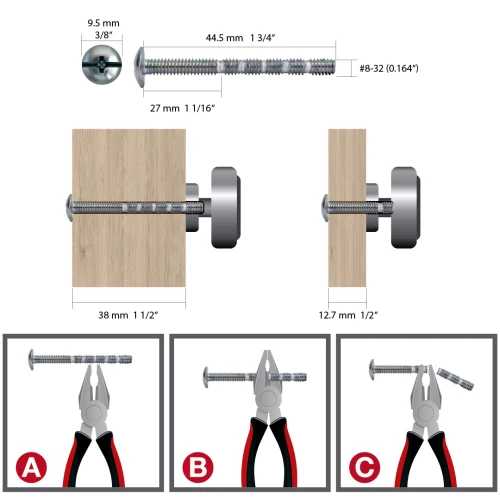 9.5 mm
3/8"

44.5 mm 1 3/4"

#8-32 (0.164")

27 mm 1 1/16"

38 mm 1 1/2"

12.7 mm 1/2"

A

B

C